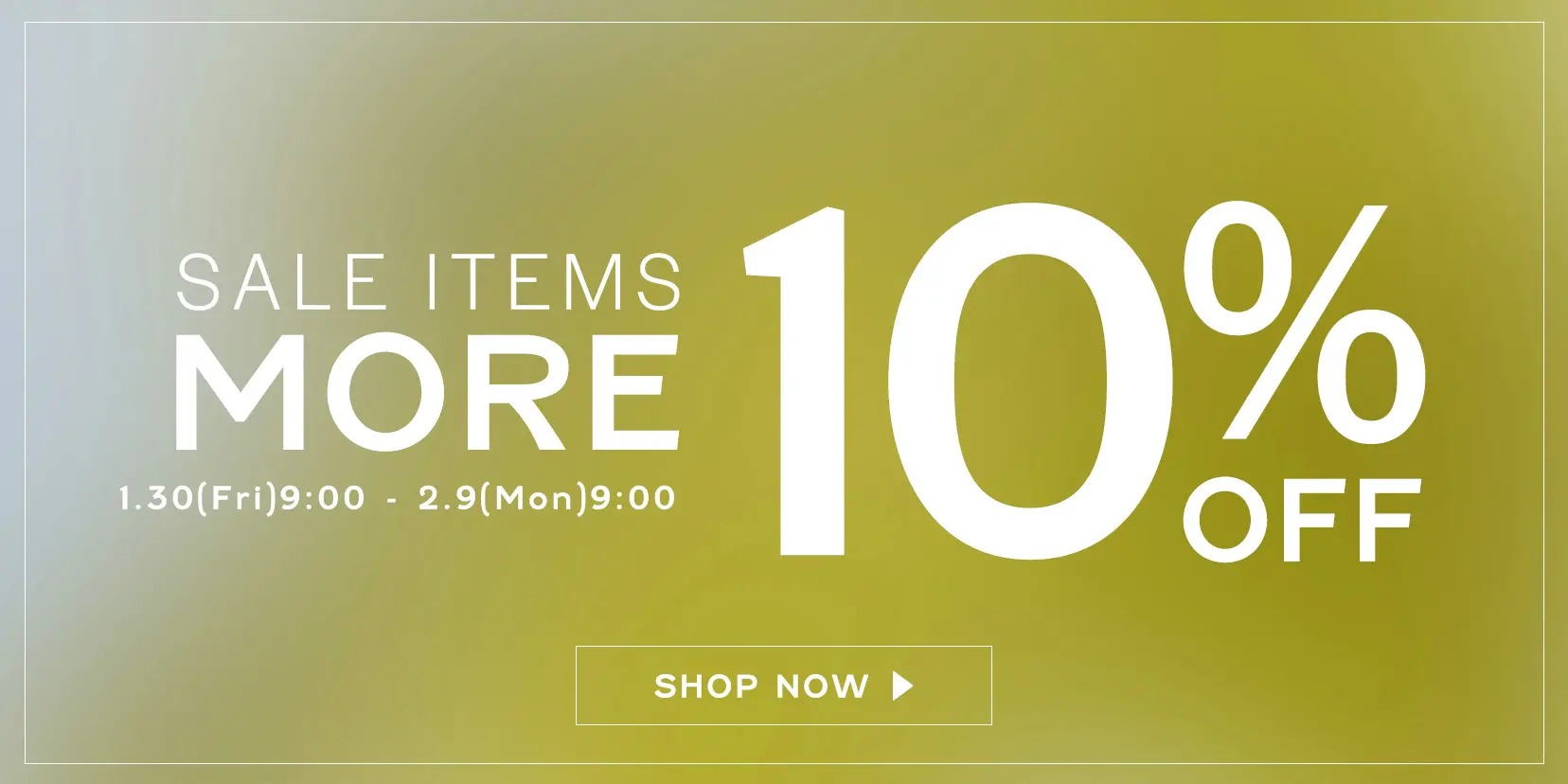 SALE ITEMS
MORE
1.30(Fri)9:00 - 2.9(Mon)9:00

10%
OFF

SHOP NOW